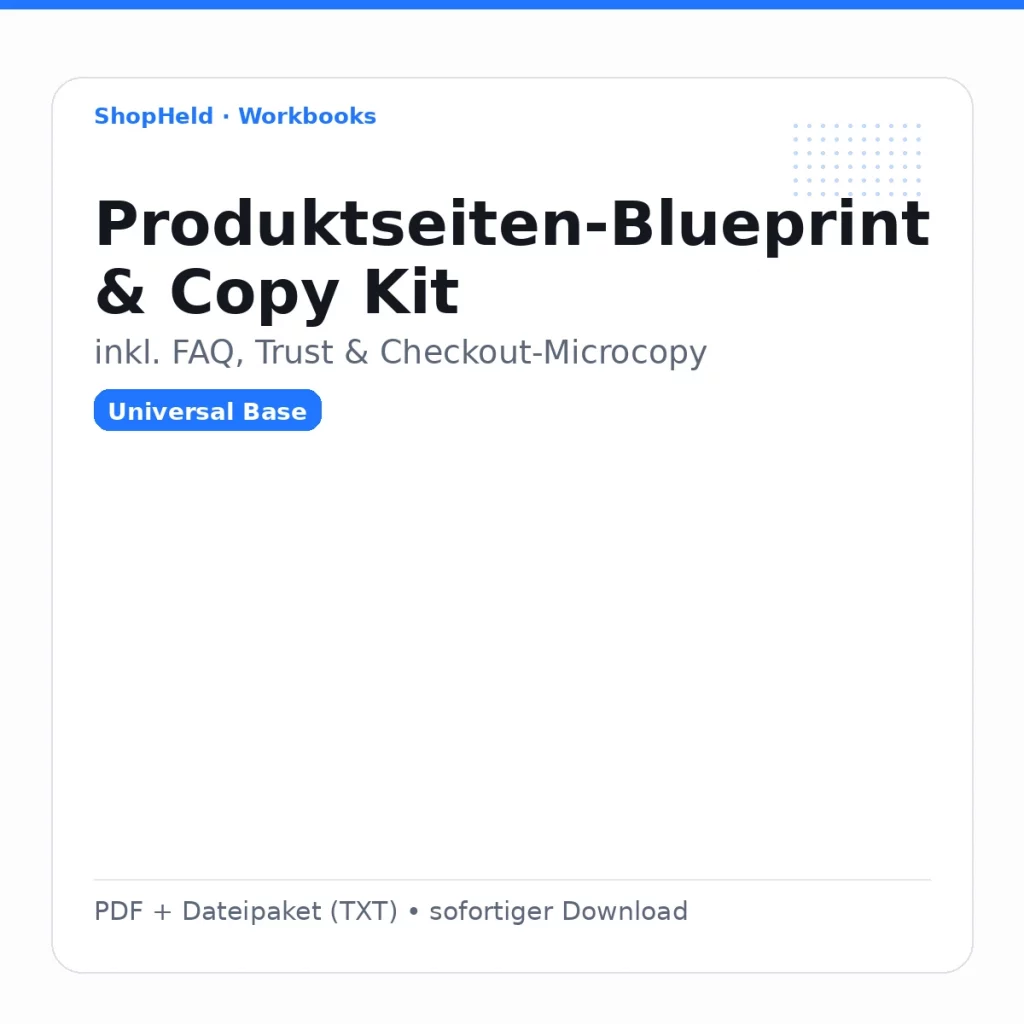 ShopHeld · Workbooks

Produktseiten-Blueprint & Copy Kit

inkl. FAQ, Trust & Checkout-Microcopy

Universal Base

PDF + Dateipaket (TXT) • sofortiger Download